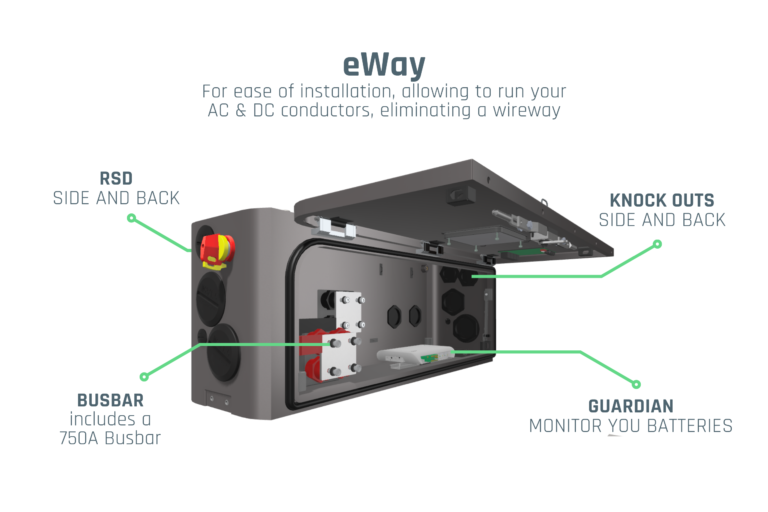 eWay
For ease of installation, allowing to run your AC & DC conductors, eliminating a wireway

RSD
SIDE AND BACK

KNOCK OUTS
SIDE AND BACK

BUSBAR
includes a 750A Busbar

GUARDIAN
MONITOR YOU BATTERIES