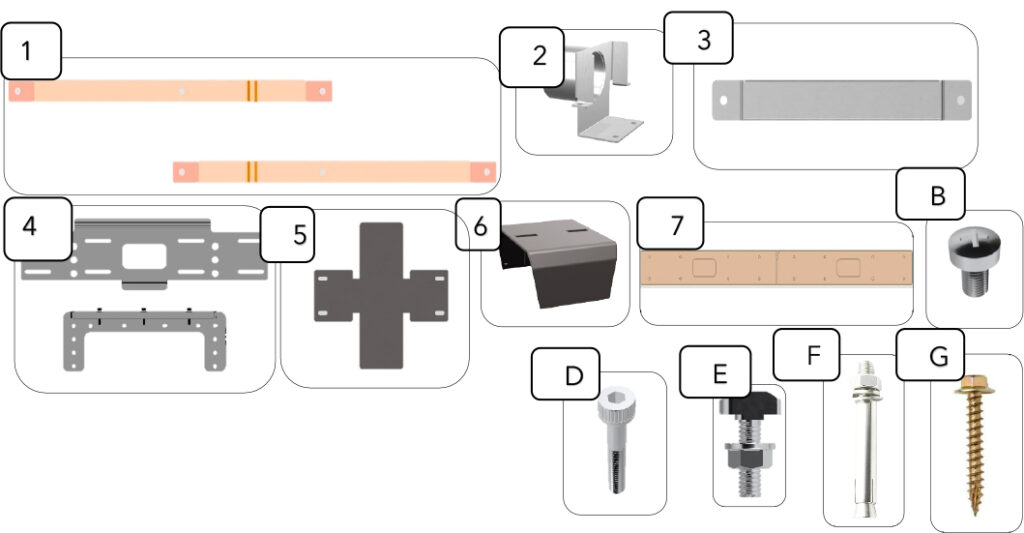 1
2
3
4
5
6
7
B
D
E
F
G